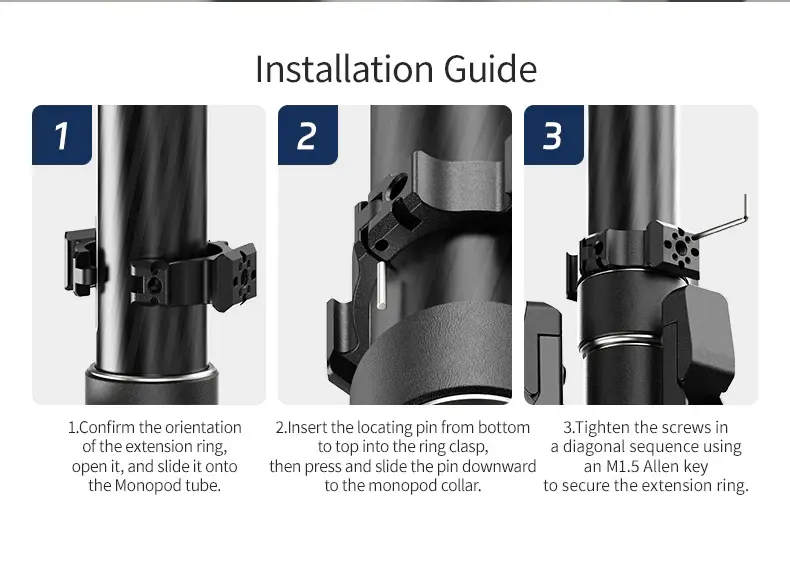 Installation Guide

1

2

3

1.Confirm the orientation of the extension ring, open it, and slide it onto the Monopod tube.

2.Insert the locating pin from bottom to top into the ring clasp, then press and slide the pin downward to the monopod collar.

3.Tighten the screws in a diagonal sequence using an M1.5 Allen key to secure the extension ring.